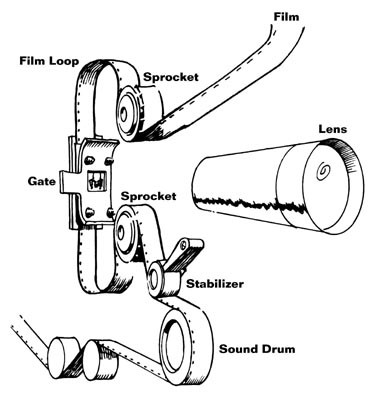 Film
Film Loop
Sprocket
Lens
Gate
Sprocket
Stabilizer
Sound Drum